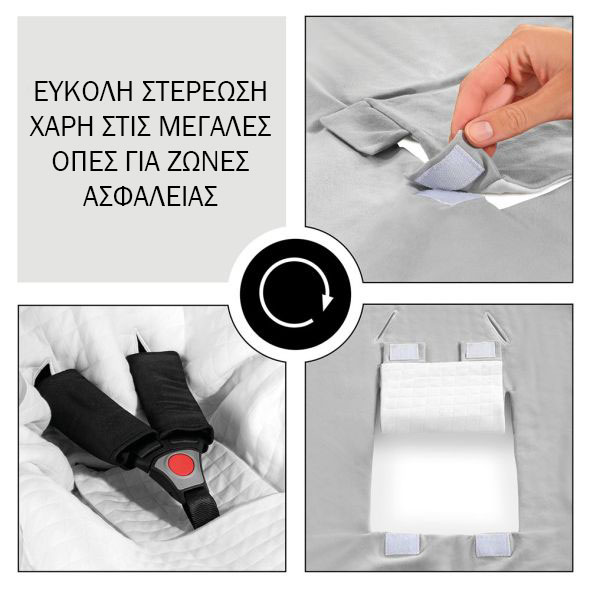 ΕΥΚΟΛΗ ΣΤΕΡΕΩΣΗ ΧΑΡΗ ΣΤΙΣ ΜΕΓΑΛΕΣ ΟΠΕΣ ΓΙΑ ΖΩΝΕΣ ΑΣΦΑΛΕΙΑΣ