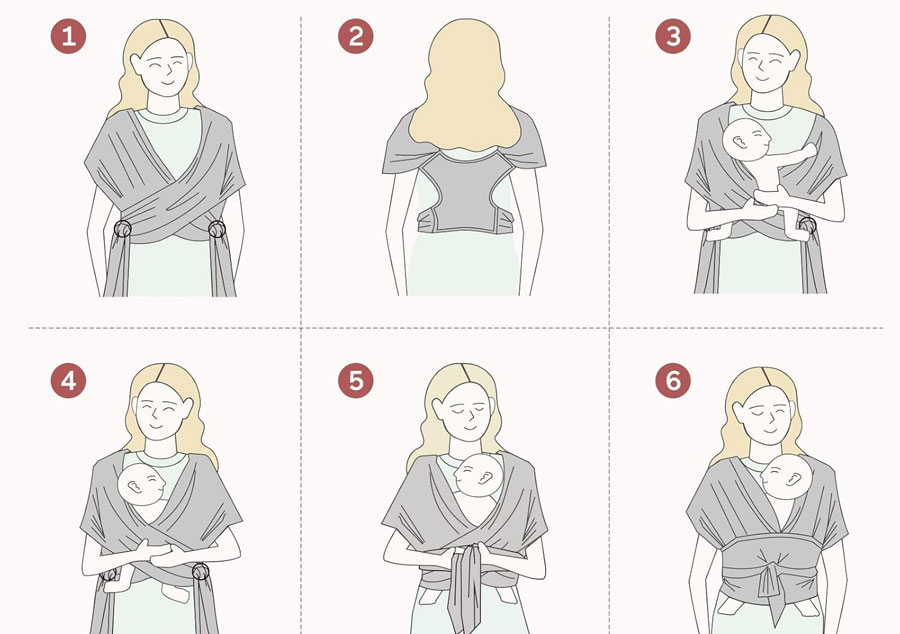 1

2

3

4

5

6