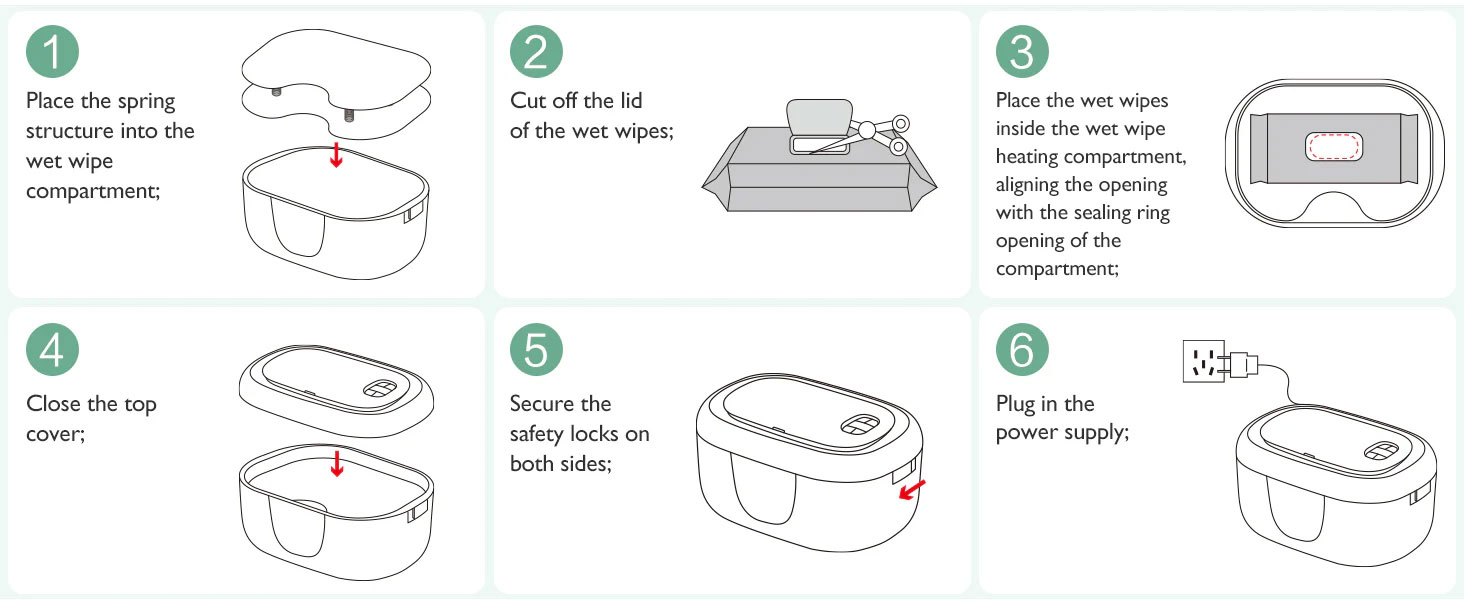 1
Place the spring structure into the wet wipe compartment;

2
Cut off the lid of the wet wipes;

3
Place the wet wipes inside the wet wipe heating compartment, aligning the opening with the sealing ring opening of the compartment;

4
Close the top cover;

5
Secure the safety locks on both sides;

6
Plug in the power supply;